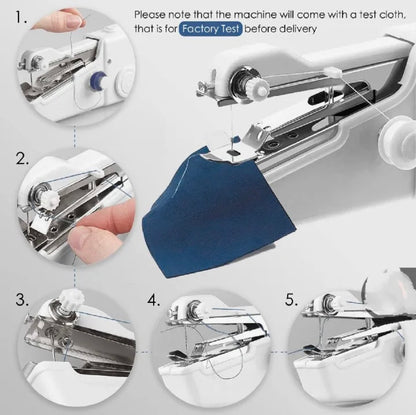 1.

Please note that the machine will come with a test cloth, that is for Factory Test before delivery

2.

3.

4.

5.